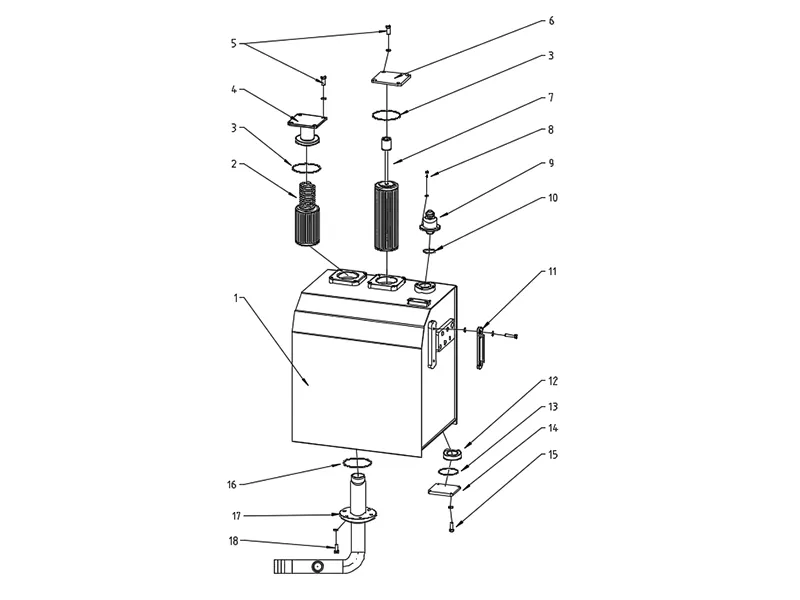 5
6
3
4
7
3
8
2
9
10
11
1
12
13
14
15
16
17
18